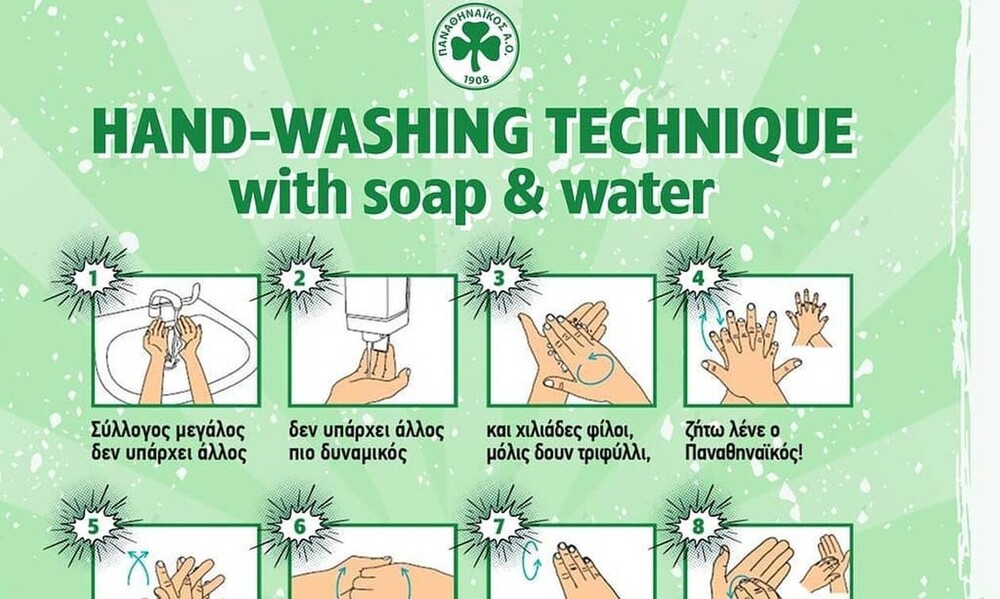 ΠΑΝΑΘΗΝΑΪΚΟΣ Α.Ο.
1908

HAND-WASHING TECHNIQUE
with soap & water

1
Σύλλογος μεγάλος δεν υπάρχει άλλος

2
δεν υπάρχει άλλος πιο δυναμικός

3
και χιλιάδες φίλοι, μόλις δουν τριφύλλι,

4
ζήτω λένε ο Παναθηναϊκός!

5

6

7

8